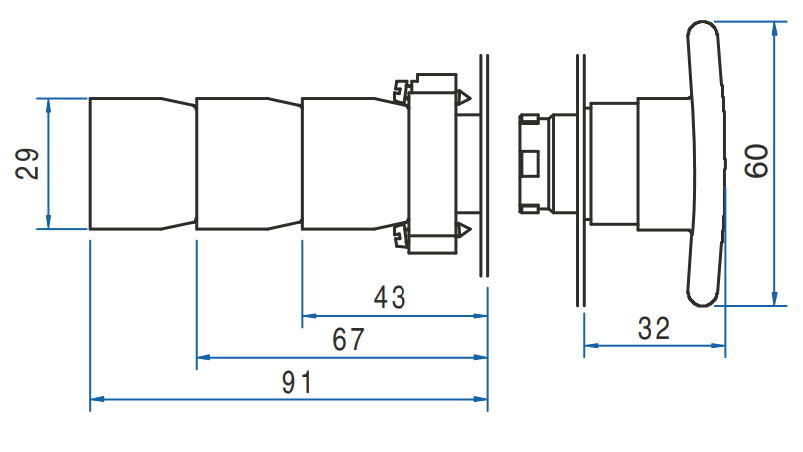 29
43
67
91
32
60